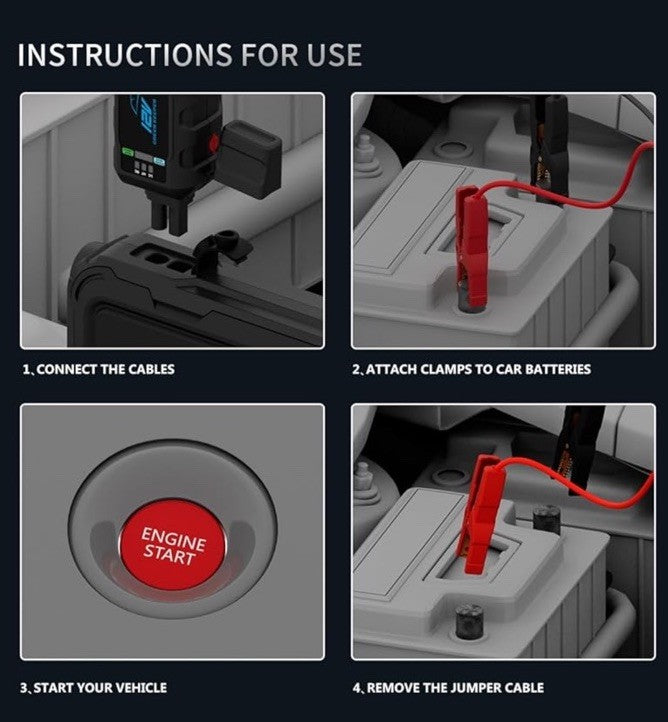 INSTRUCTIONS FOR USE

1、CONNECT THE CABLES

2、ATTACH CLAMPS TO CAR BATTERIES

ENGINE START

3、START YOUR VEHICLE

4、REMOVE THE JUMPER CABLE