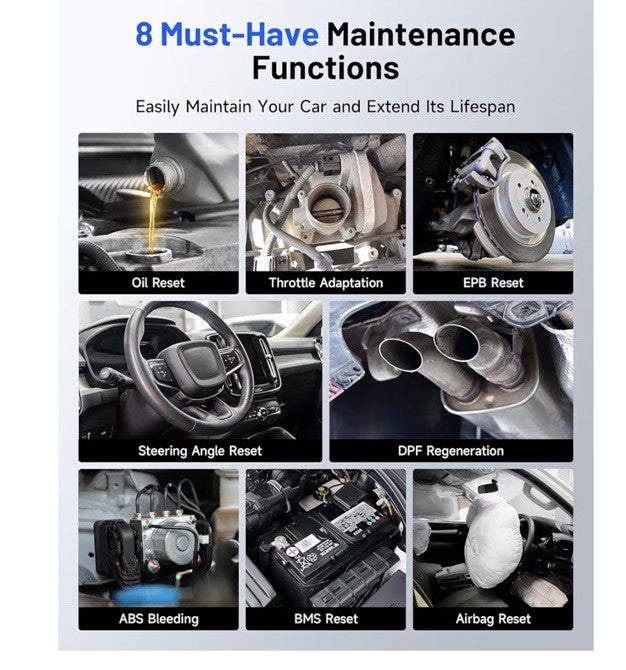 8 Must-Have Maintenance Functions

Easily Maintain Your Car and Extend Its Lifespan

Oil Reset

Throttle Adaptation

EPB Reset

Steering Angle Reset

DPF Regeneration

ABS Bleeding

BMS Reset

Airbag Reset